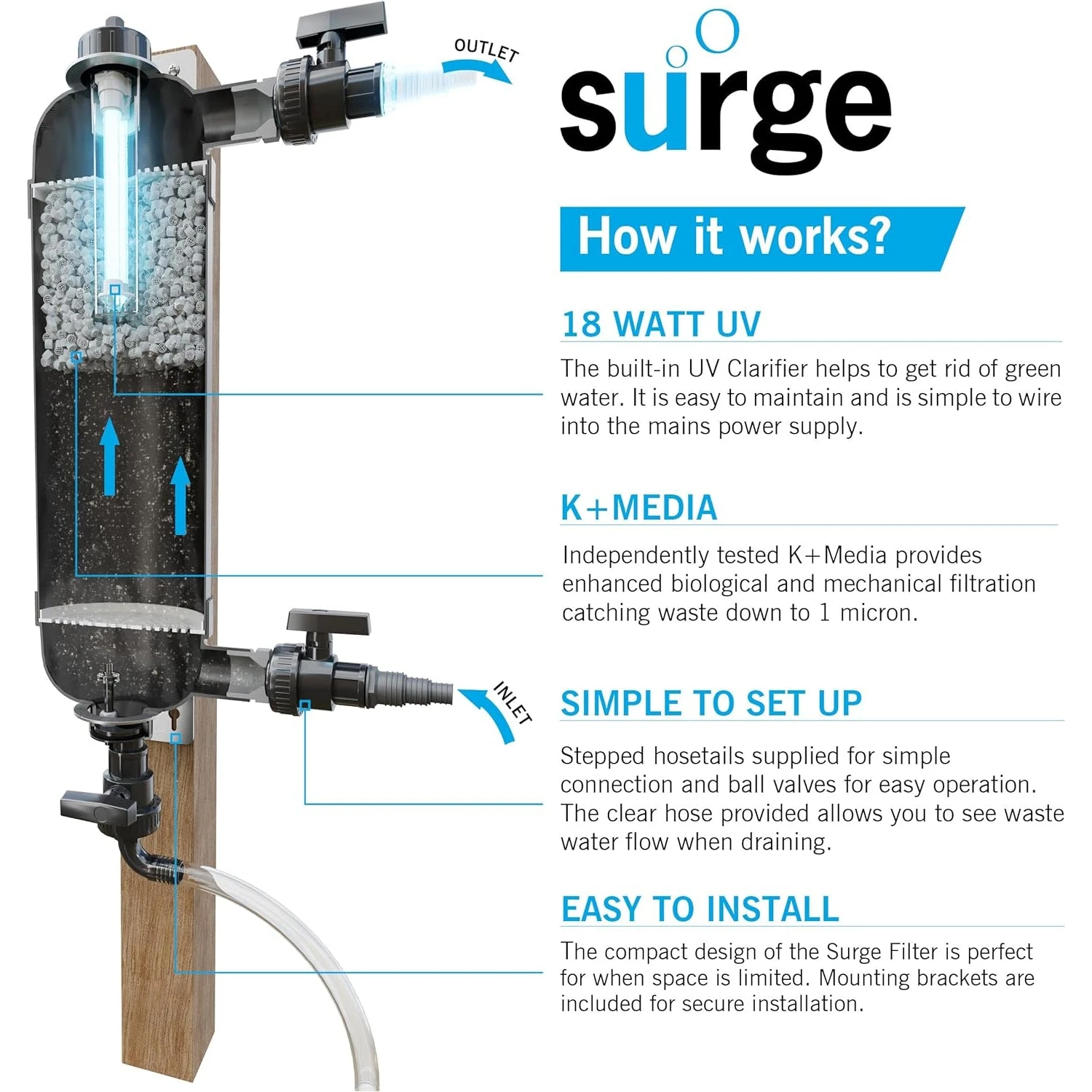 OUTLET

surge

How it works?

18 WATT UV

The built-in UV Clarifier helps to get rid of green water. It is easy to maintain and is simple to wire into the mains power supply.

K+MEDIA

Independently tested K+Media provides enhanced biological and mechanical filtration catching waste down to 1 micron.

INLET

SIMPLE TO SET UP

Stepped hosetails supplied for simple connection and ball valves for easy operation. The clear hose provided allows you to see waste water flow when draining.

EASY TO INSTALL

The compact design of the Surge Filter is perfect for when space is limited. Mounting brackets are included for secure installation.