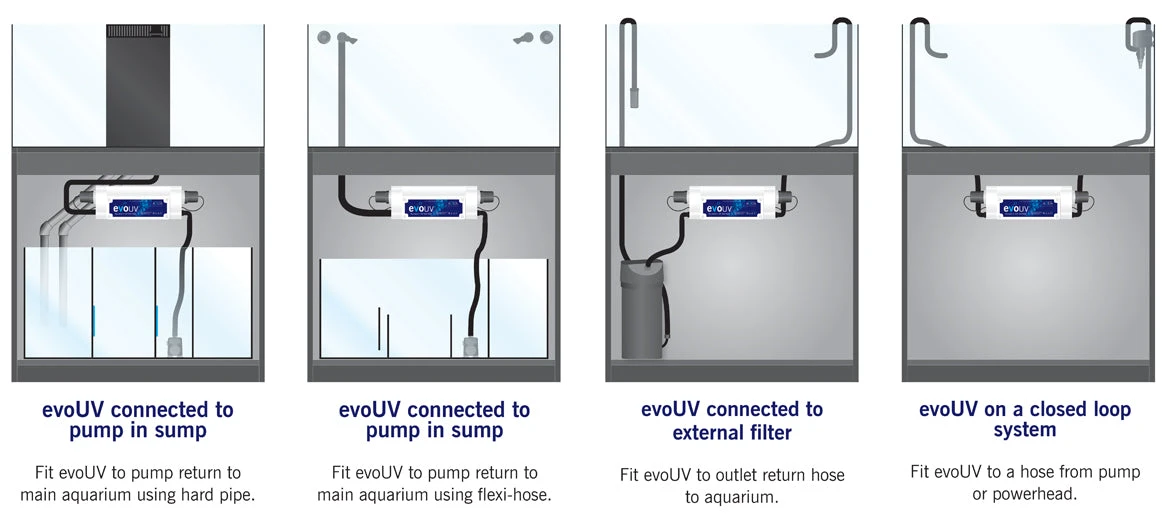 evoUV

evoUV connected to pump in sump

Fit evoUV to pump return to main aquarium using hard pipe.

evoUV

evoUV connected to pump in sump

Fit evoUV to pump return to main aquarium using flexi-hose.

evoUV

evoUV connected to external filter

Fit evoUV to outlet return hose to aquarium.

evoUV

evoUV on a closed loop system

Fit evoUV to a hose from pump or powerhead.