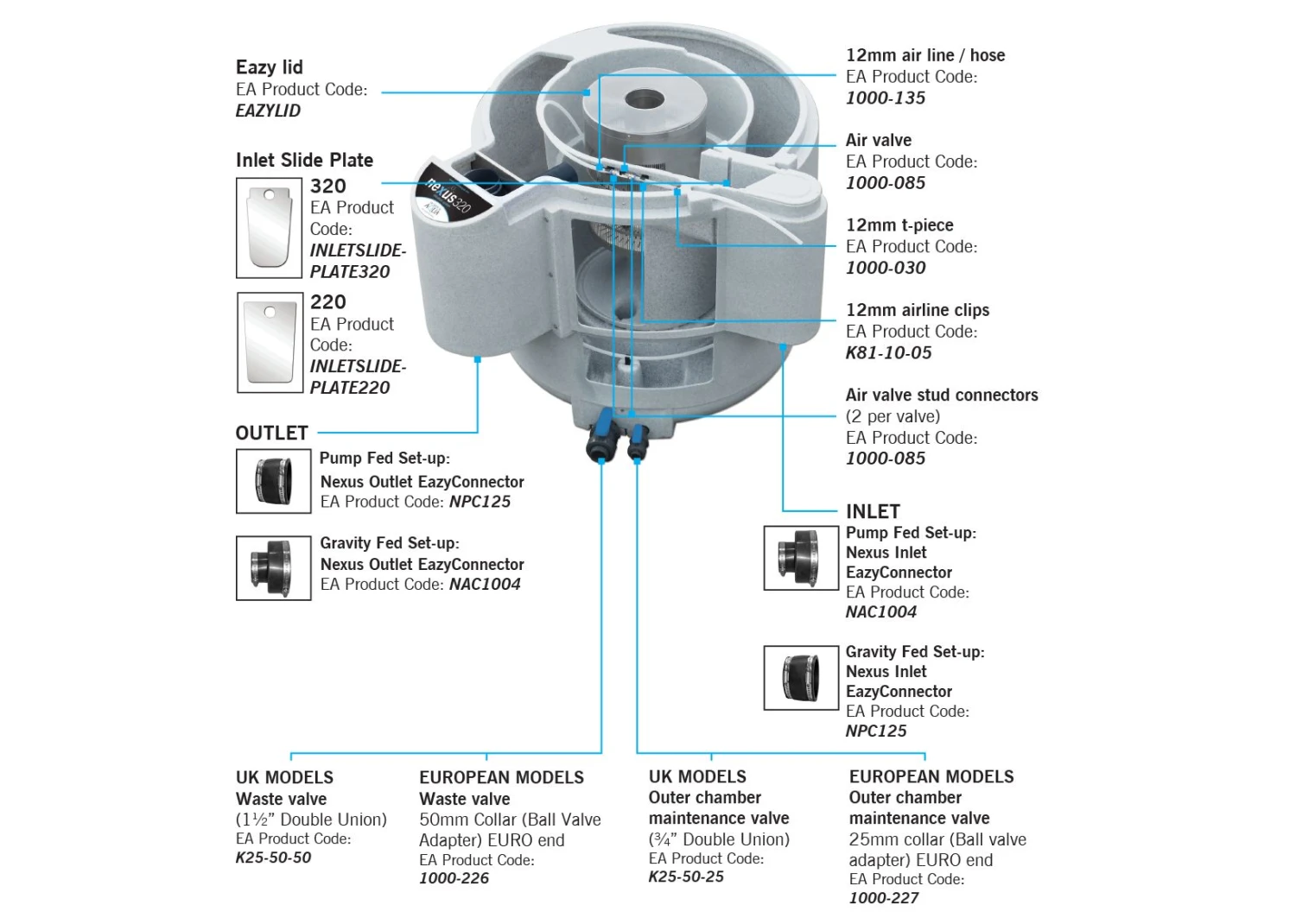 Eazy lid
EA Product Code:
EAZYLID

Inlet Slide Plate

320
EA Product Code:
INLETSLIDE-PLATE320

220
EA Product Code:
INLETSLIDE-PLATE220

OUTLET

Pump Fed Set-up:
Nexus Outlet EazyConnector
EA Product Code: NPC125

Gravity Fed Set-up:
Nexus Outlet EazyConnector
EA Product Code: NAC1004

nexus320

12mm air line / hose
EA Product Code:
1000-135

Air valve
EA Product Code:
1000-085

12mm t-piece
EA Product Code:
1000-030

12mm airline clips
EA Product Code:
K81-10-05

Air valve stud connectors
(2 per valve)
EA Product Code:
1000-085

INLET
Pump Fed Set-up:
Nexus Inlet EazyConnector
EA Product Code:
NAC1004

Gravity Fed Set-up:
Nexus Inlet EazyConnector
EA Product Code:
NPC125

UK MODELS
Waste valve
(1½" Double Union)
EA Product Code:
K25-50-50

EUROPEAN MODELS
Waste valve
50mm Collar (Ball Valve Adapter) EURO end
EA Product Code:
1000-226

UK MODELS
Outer chamber maintenance valve
(¾" Double Union)
EA Product Code:
K25-50-25

EUROPEAN MODELS
Outer chamber maintenance valve
25mm collar (Ball valve adapter) EURO end
EA Product Code:
1000-227