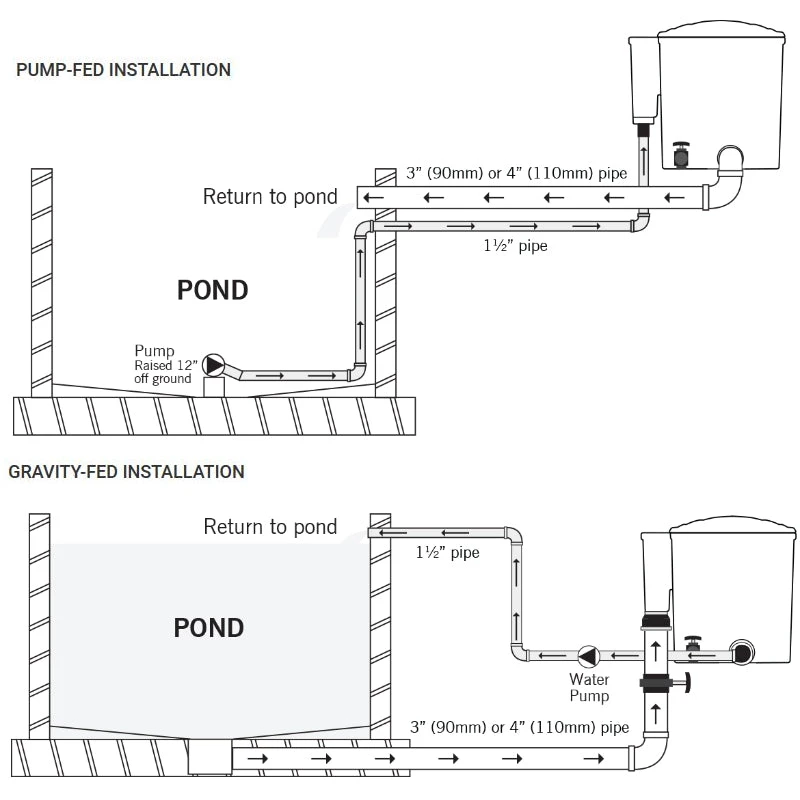 PUMP-FED INSTALLATION

3" (90mm) or 4" (110mm) pipe

Return to pond

1½" pipe

POND

Pump
Raised 12" off ground

GRAVITY-FED INSTALLATION

Return to pond

1½" pipe

POND

Water Pump

3" (90mm) or 4" (110mm) pipe